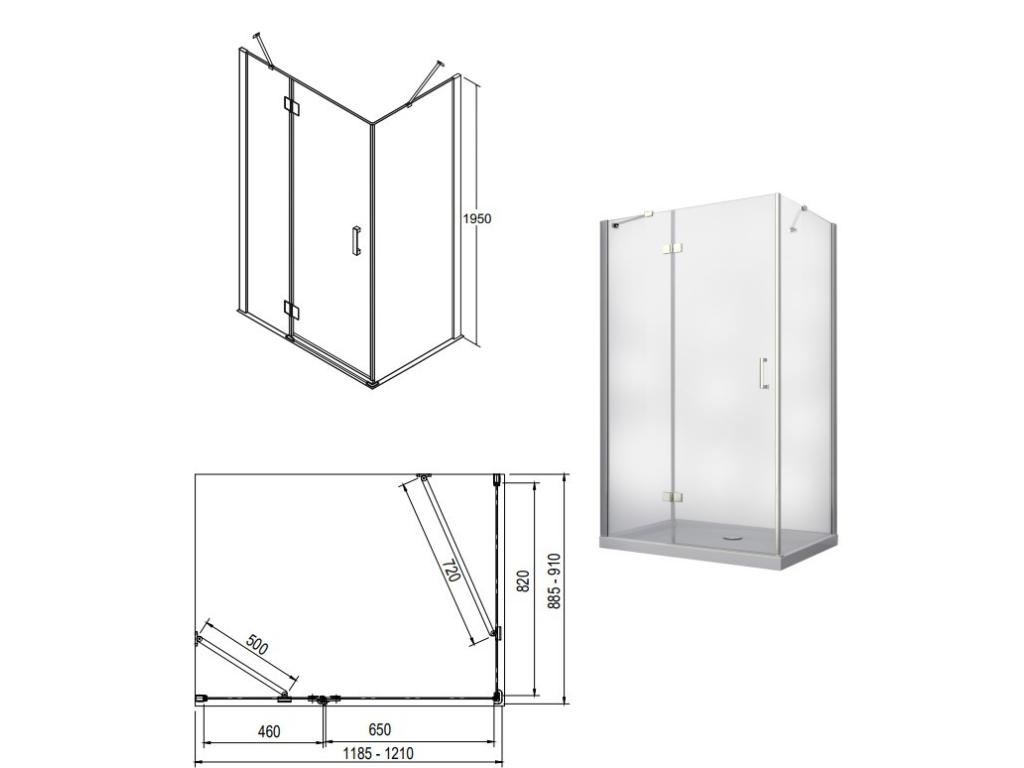 1950

720

820

885 - 910

500

460

650

1185 - 1210