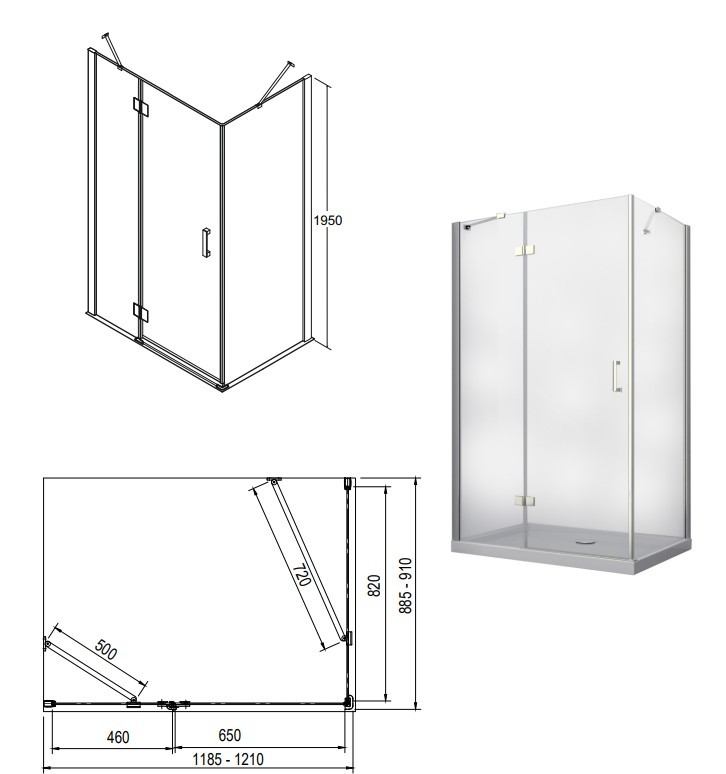 1950

720

500

820

885 - 910

460

650

1185 - 1210