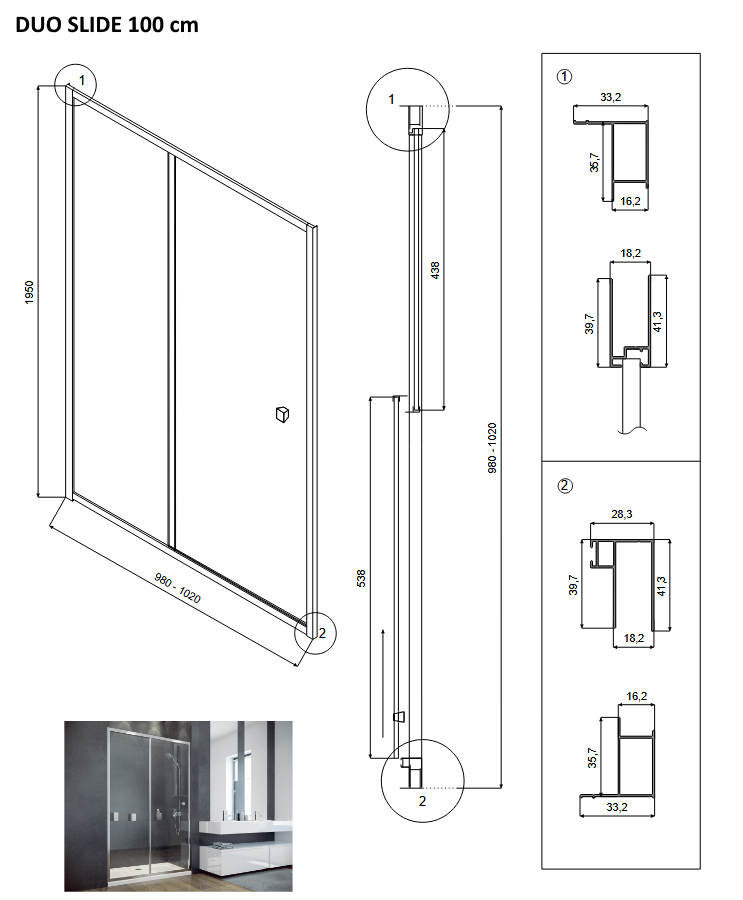 DUO SLIDE 100 cm

1
1950
980 - 1020
2

1
438
538
980 - 1020
2

①
33,2
35,7
16,2
18,2
39,7
41,3

②
28,3
39,7
41,3
18,2
16,2
35,7
33,2