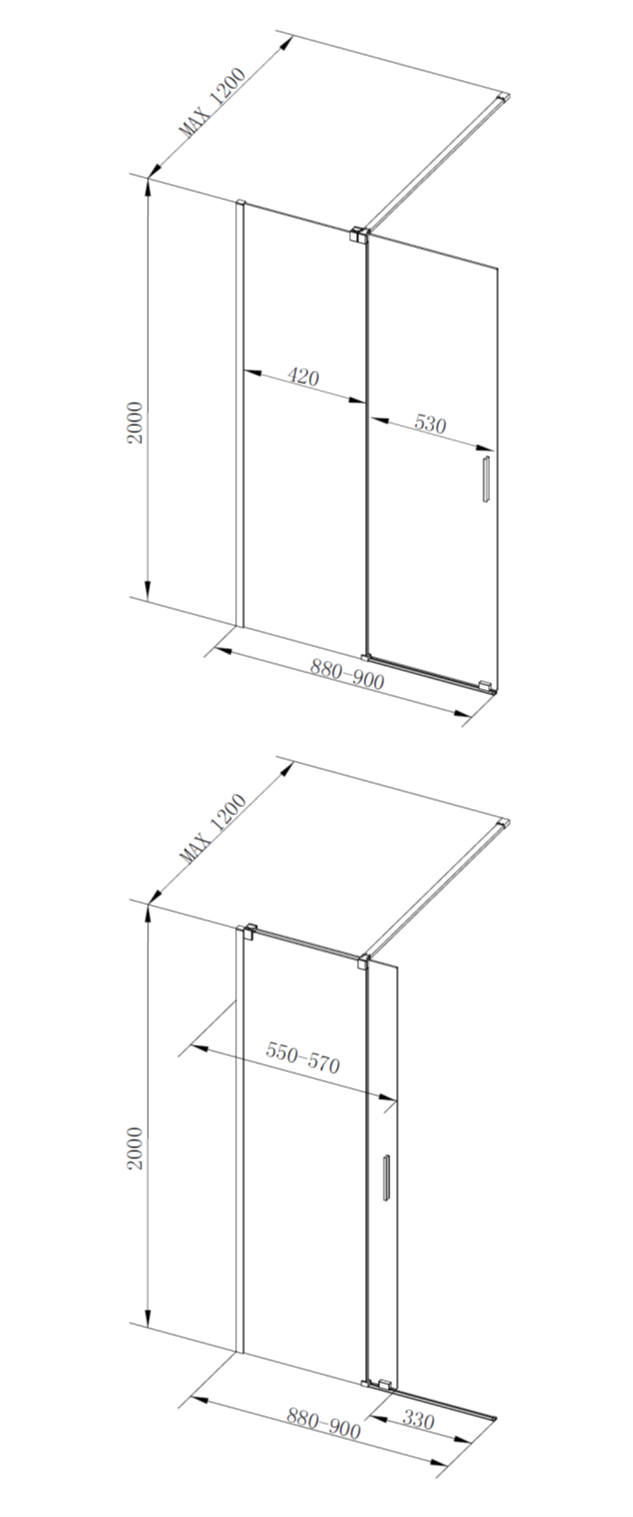 MAX 1200

2000

420

530

880-900

MAX 1200

2000

550-570

880-900

330