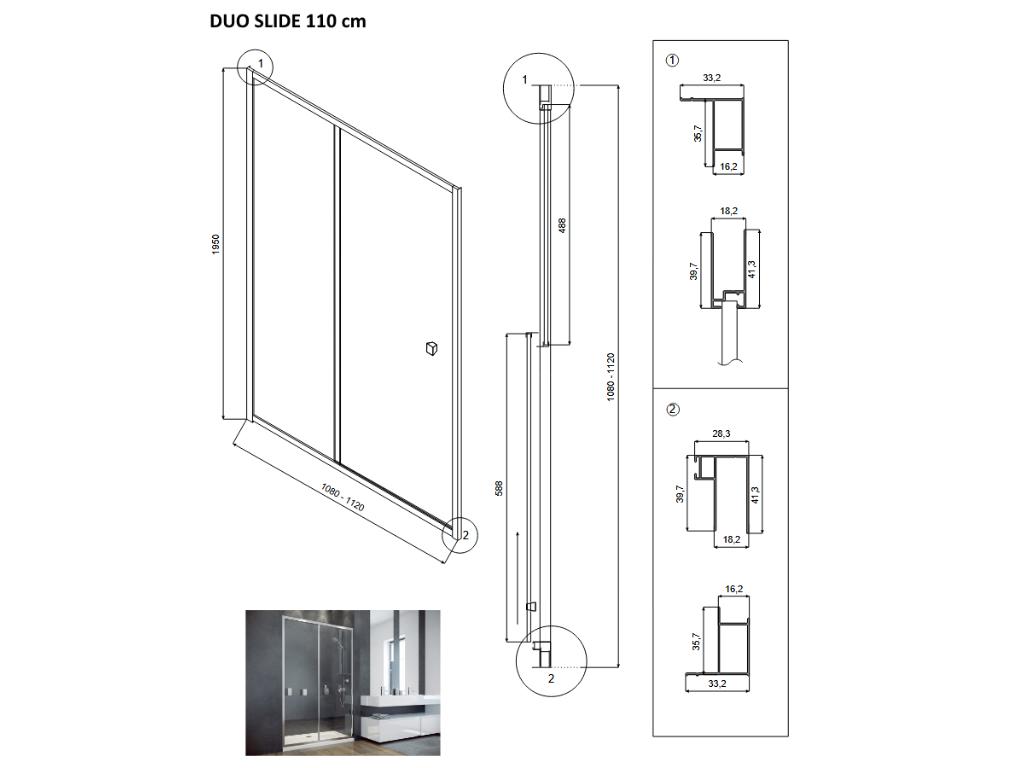 DUO SLIDE 110 cm

1

1950

1080 - 1120

2

1

488

588

1080 - 1120

2

①

33,2

35,7

16,2

18,2

39,7

41,3

②

28,3

39,7

41,3

18,2

16,2

35,7

33,2