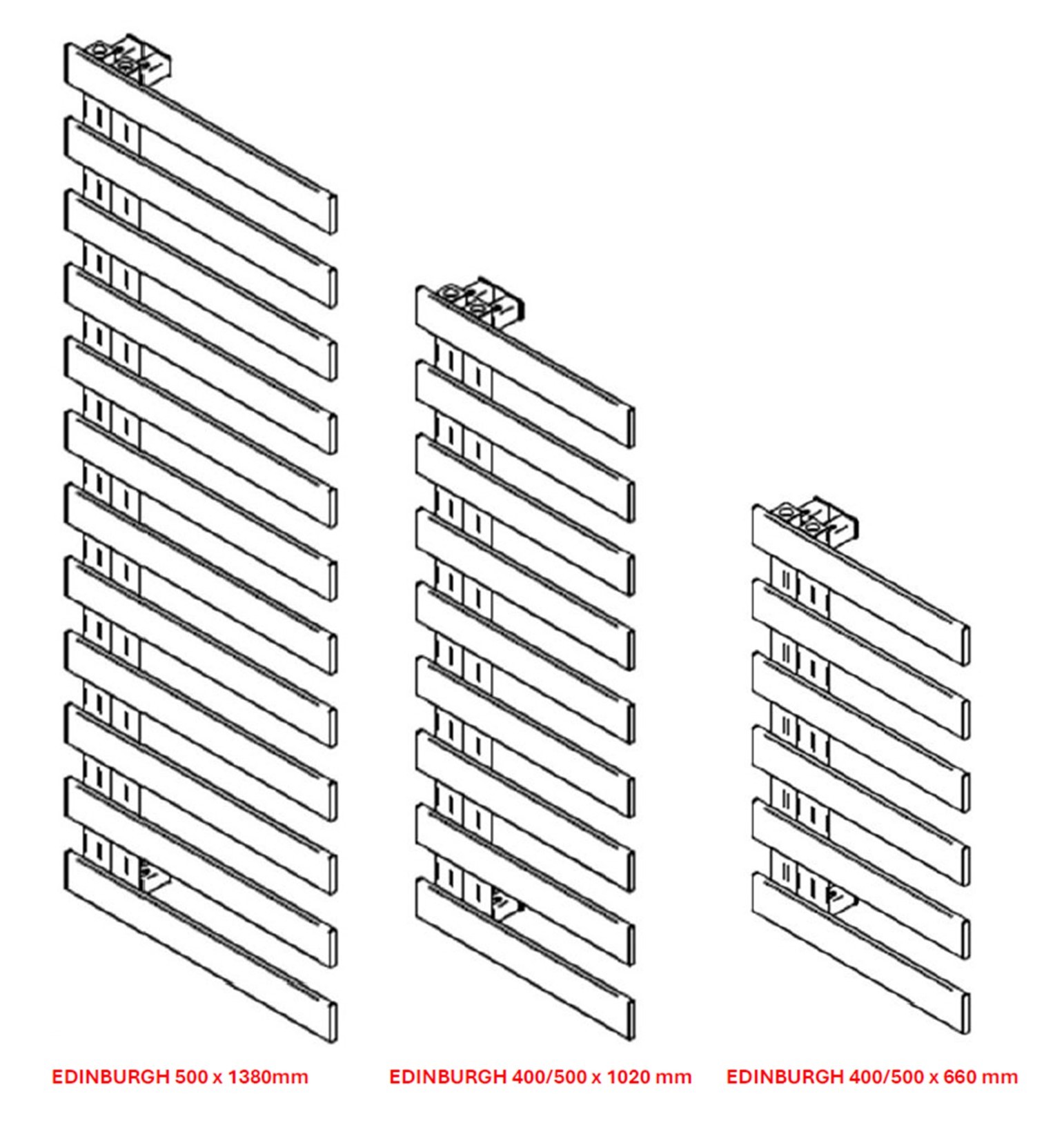 EDINBURGH 500 x 1380mm

EDINBURGH 400/500 x 1020 mm

EDINBURGH 400/500 x 660 mm