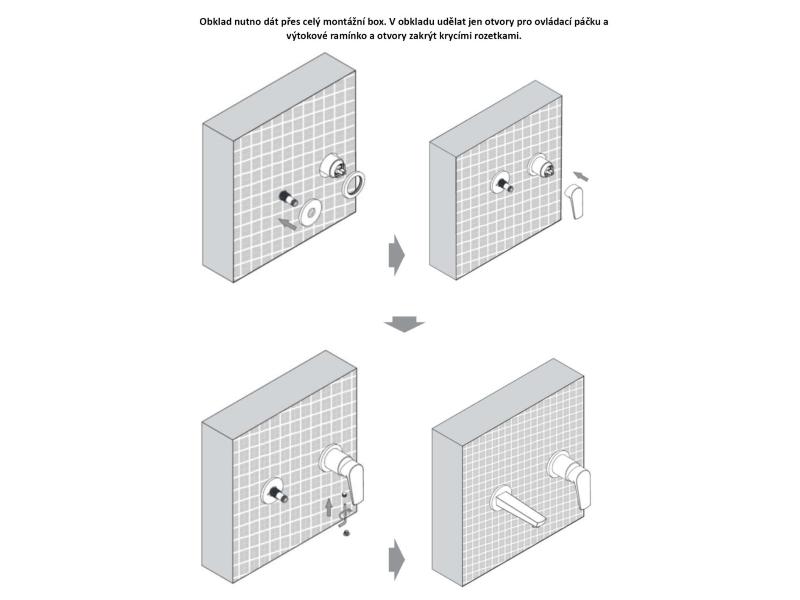 Obklad nutno dát přes celý montážní box. V obkladu udělat jen otvory pro ovládací páčku a výtokové ramínko a otvory zakrýt krycími rozetkami.