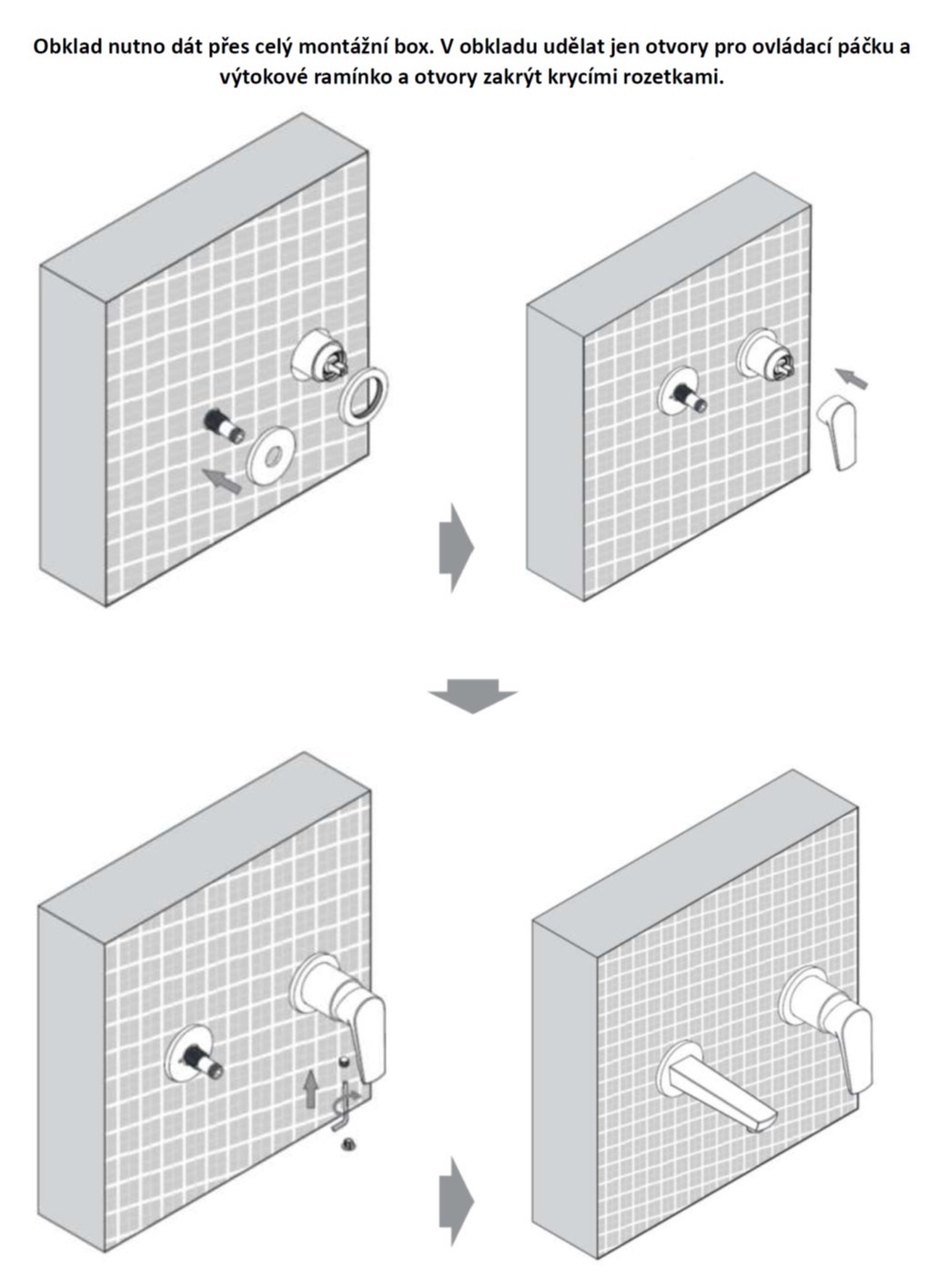 Obklad nutno dát přes celý montážní box. V obkladu udělat jen otvory pro ovládací páčku a výtokové ramínko a otvory zakrýt krycími rozetkami.