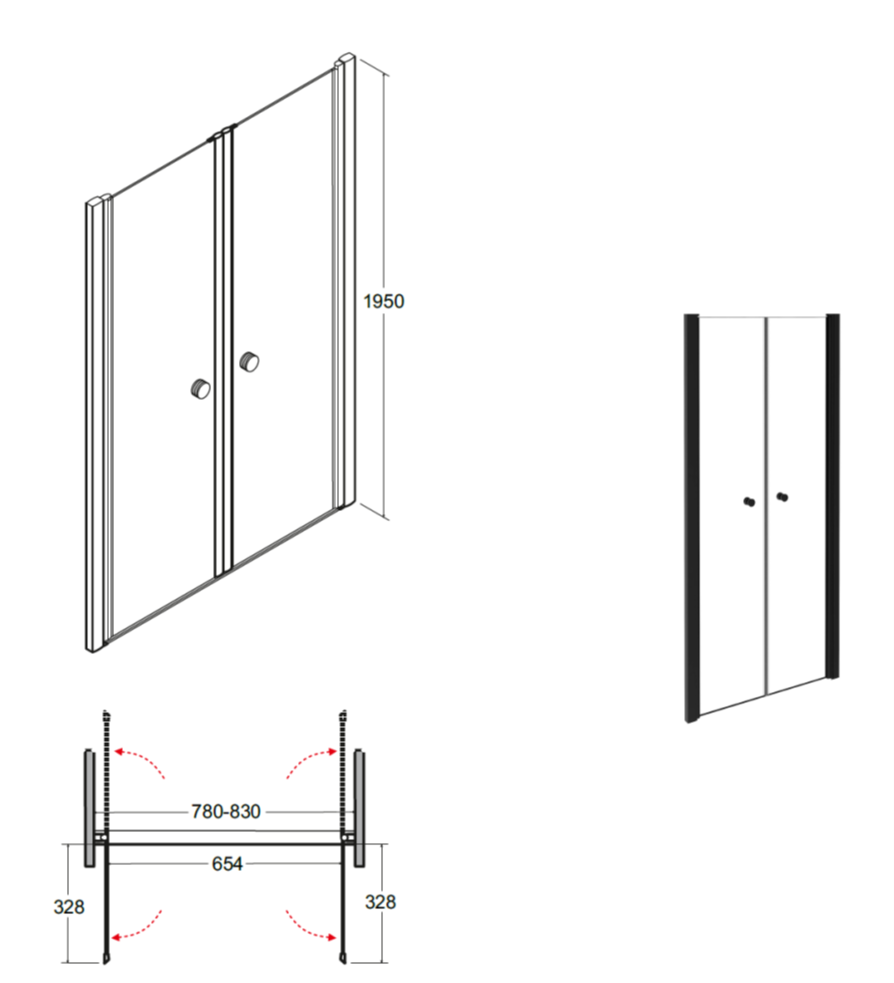 1950

780-830

654

328

328