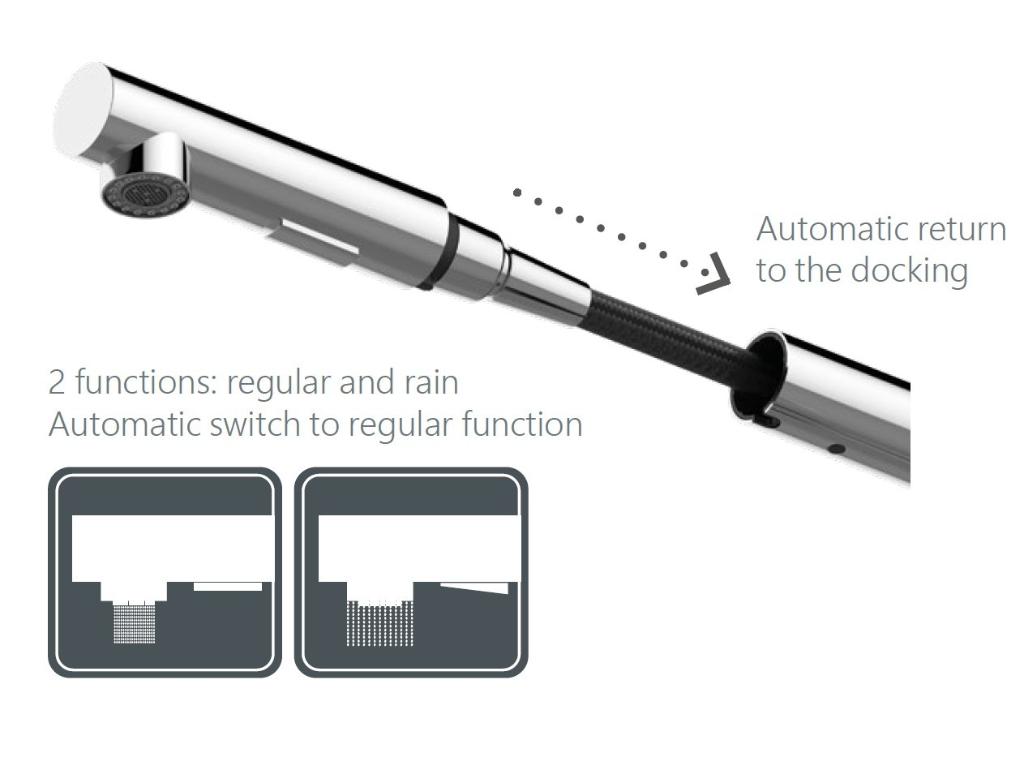 Automatic return to the docking

2 functions: regular and rain
Automatic switch to regular function