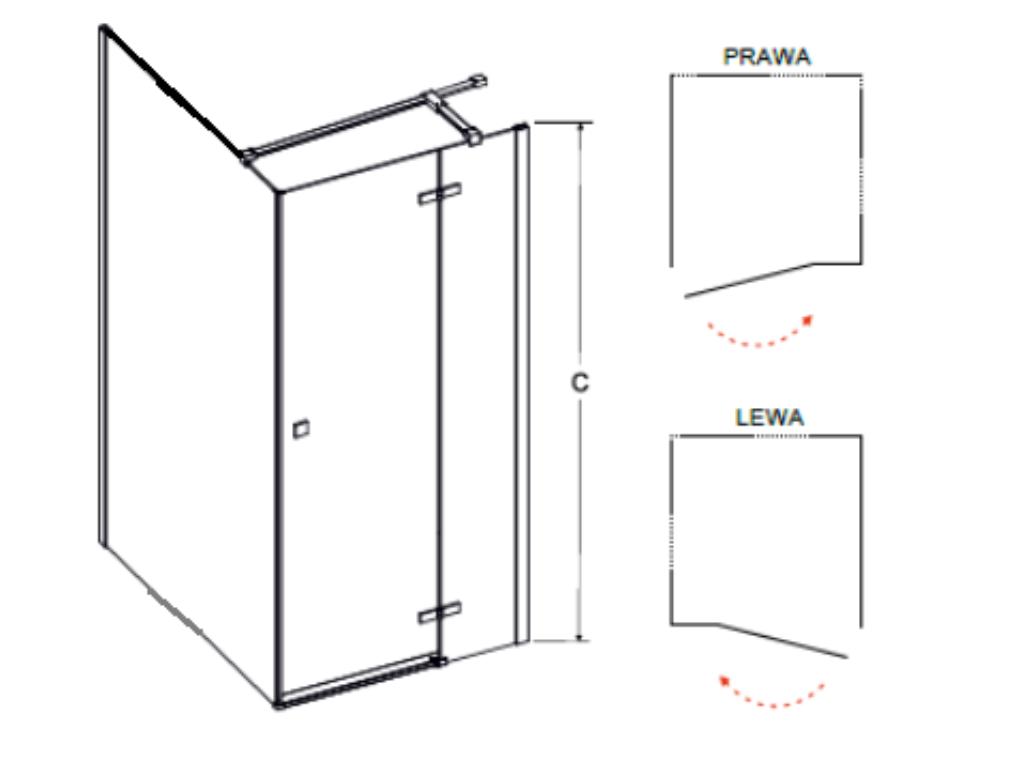 PRAWA

C

LEWA