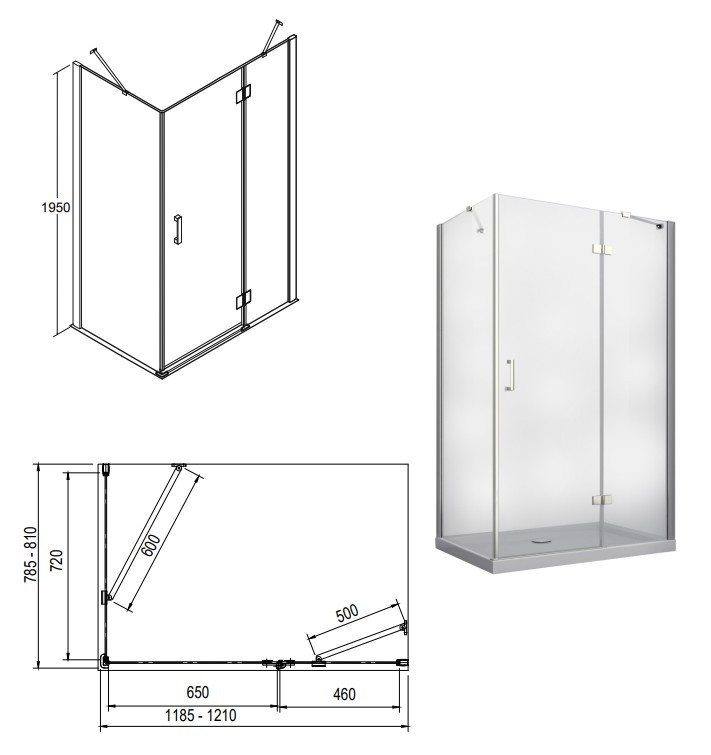 1950

785 - 810
720
600
500
650
460
1185 - 1210