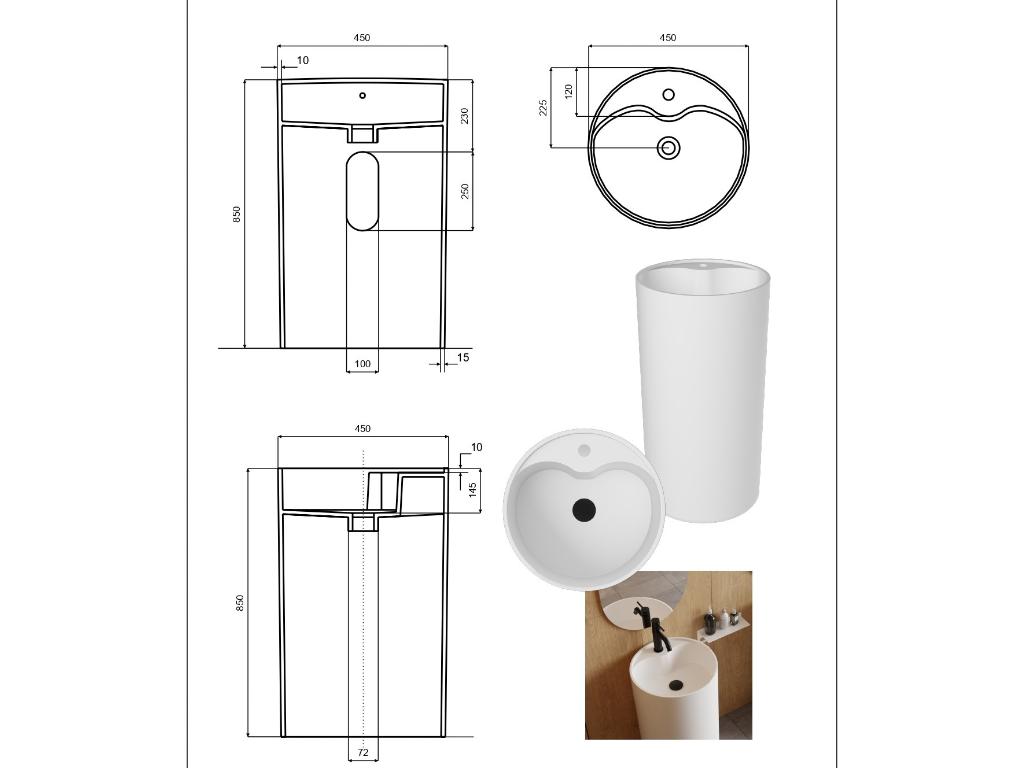 450
10
230
250
850
100
15
450
120
225
450
10
145
850
72