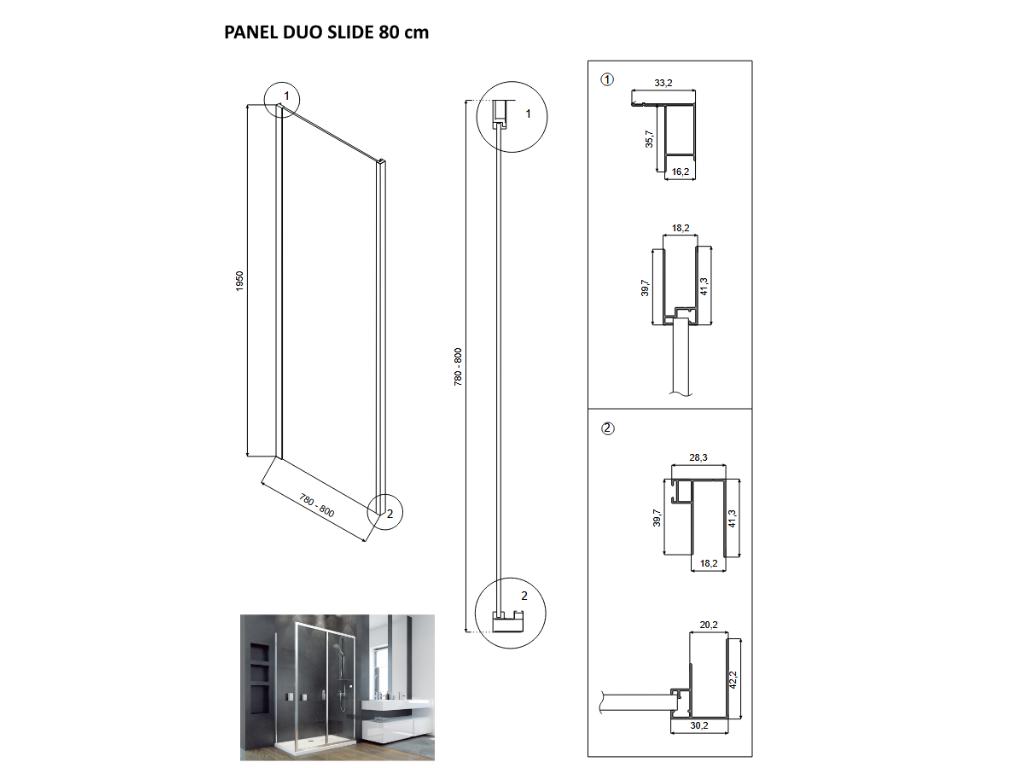 PANEL DUO SLIDE 80 cm

1

1950

780 - 800

2

1

780 - 800

2

①

33,2

35,7

16,2

18,2

39,7

41,3

②

28,3

39,7

41,3

18,2

20,2

42,2

30,2