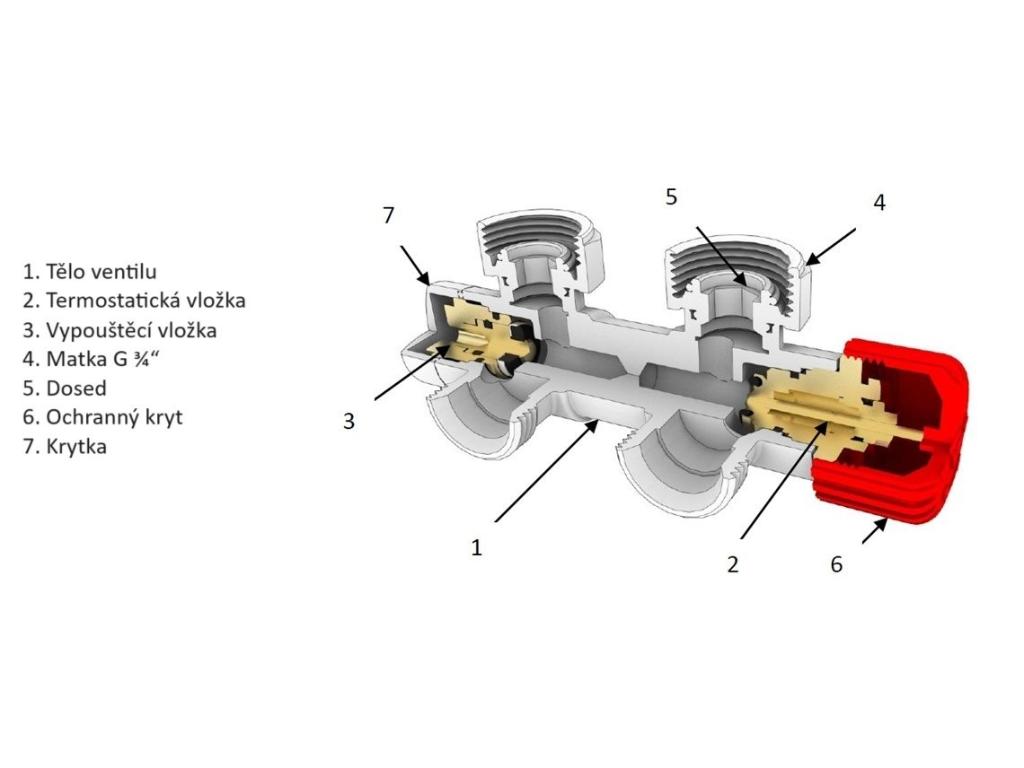 1. Tělo ventilu
2. Termostatická vložka
3. Vypouštěcí vložka
4. Matka G ¾“
5. Dosed
6. Ochranný kryt
7. Krytka

7
5
4
3
1
2
6