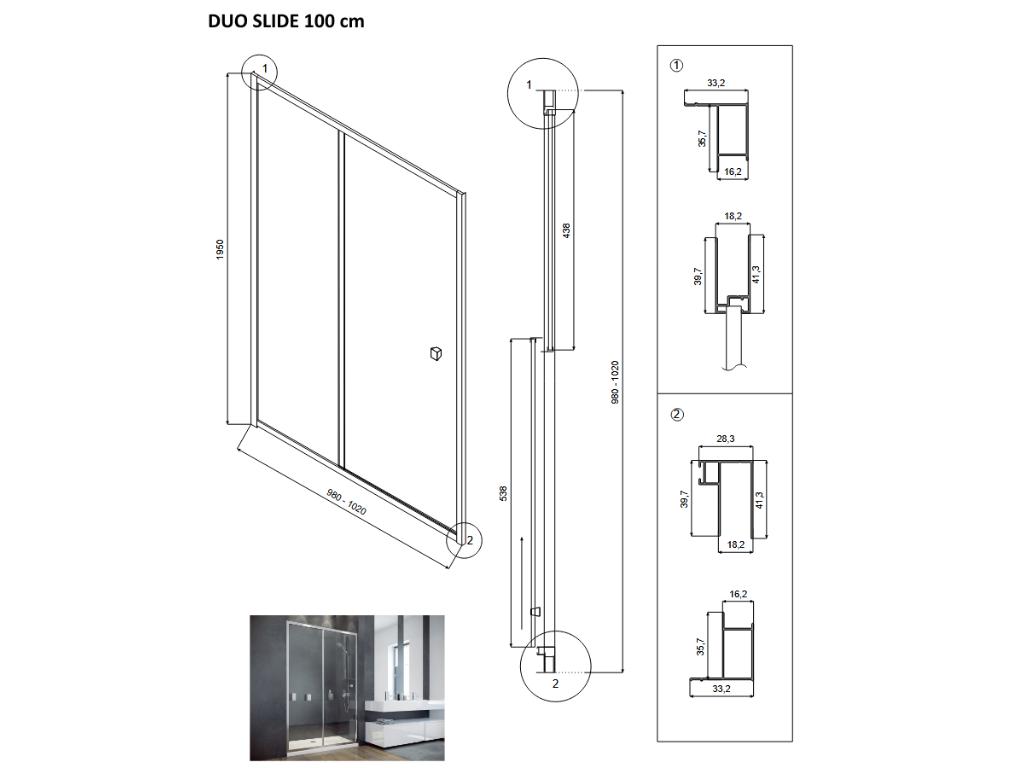 DUO SLIDE 100 cm

1

1950

980 - 1020

2

1

438

538

980 - 1020

2

①

33,2

35,7

16,2

18,2

39,7

41,3

②

28,3

39,7

41,3

18,2

16,2

35,7

33,2