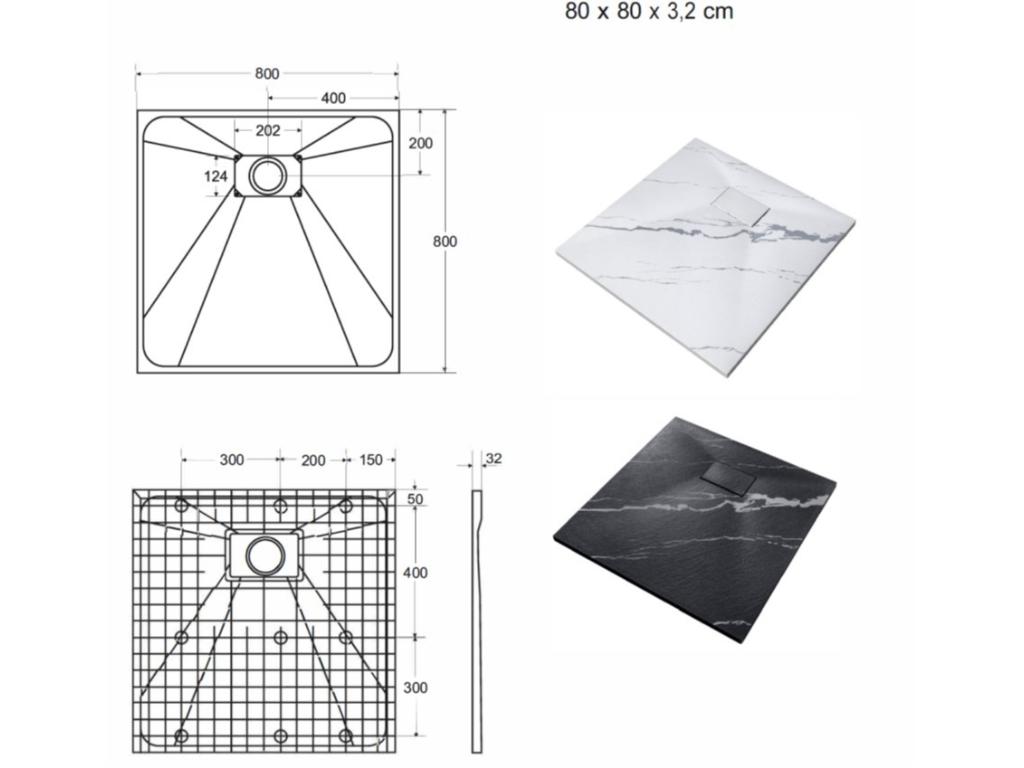 80 x 80 x 3,2 cm

800
400
202
200
124
800

300
200
150
32
50
400
300