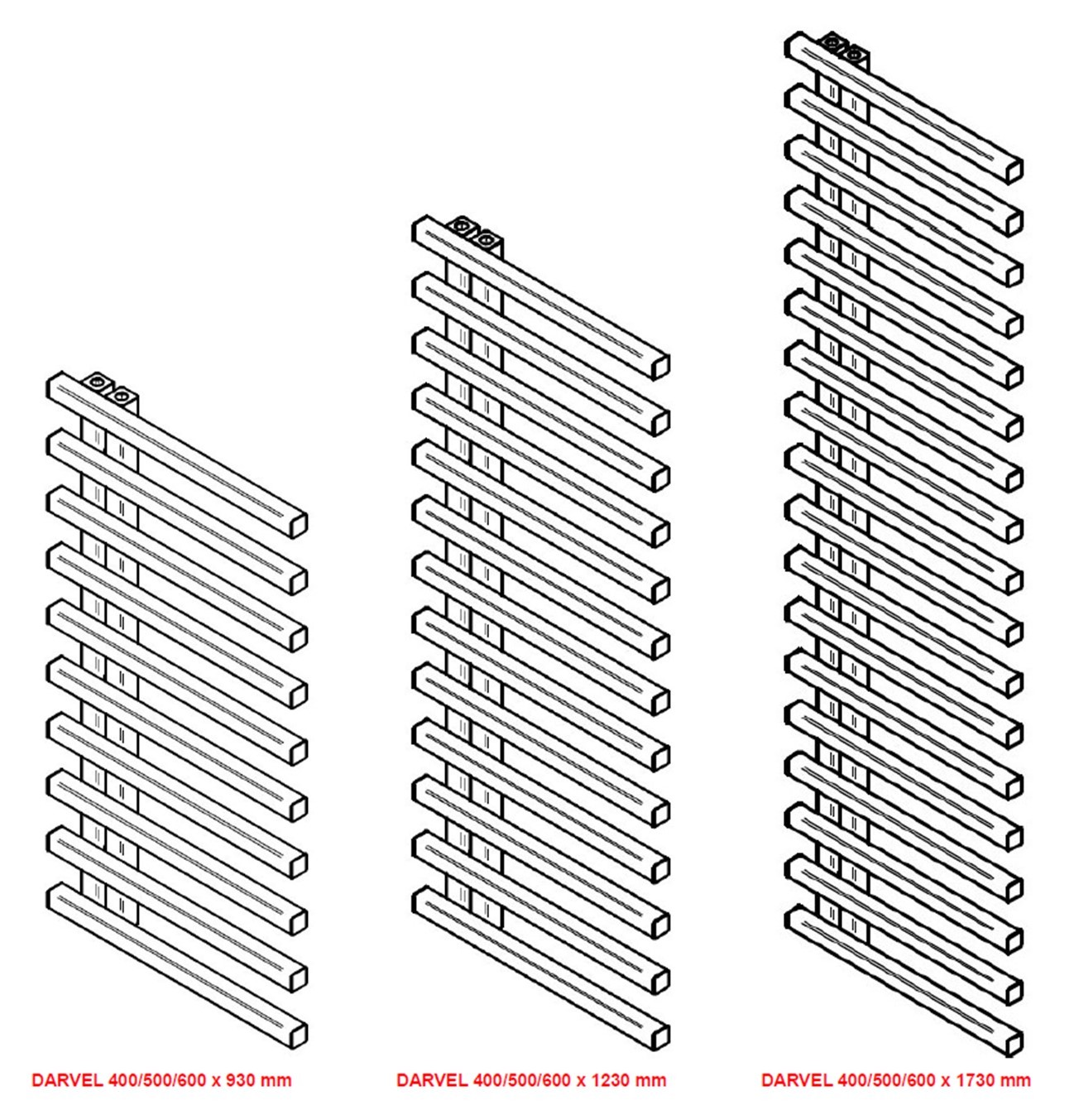 DARVEL 400/500/600 x 930 mm

DARVEL 400/500/600 x 1230 mm

DARVEL 400/500/600 x 1730 mm