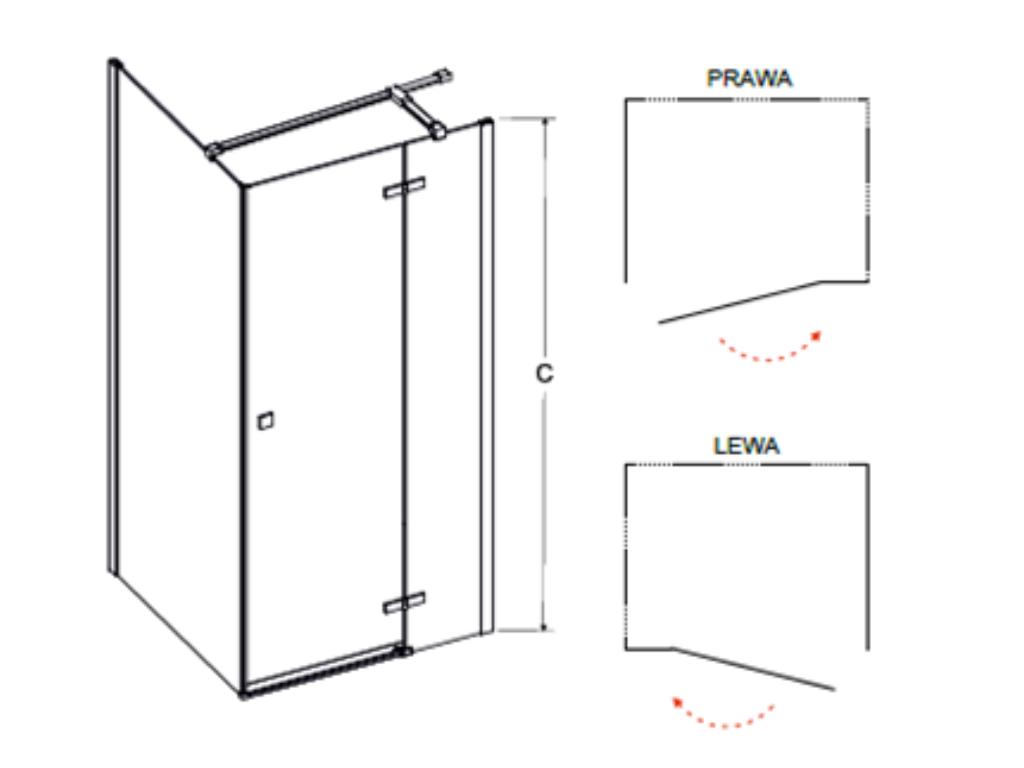 C

PRAWA

LEWA