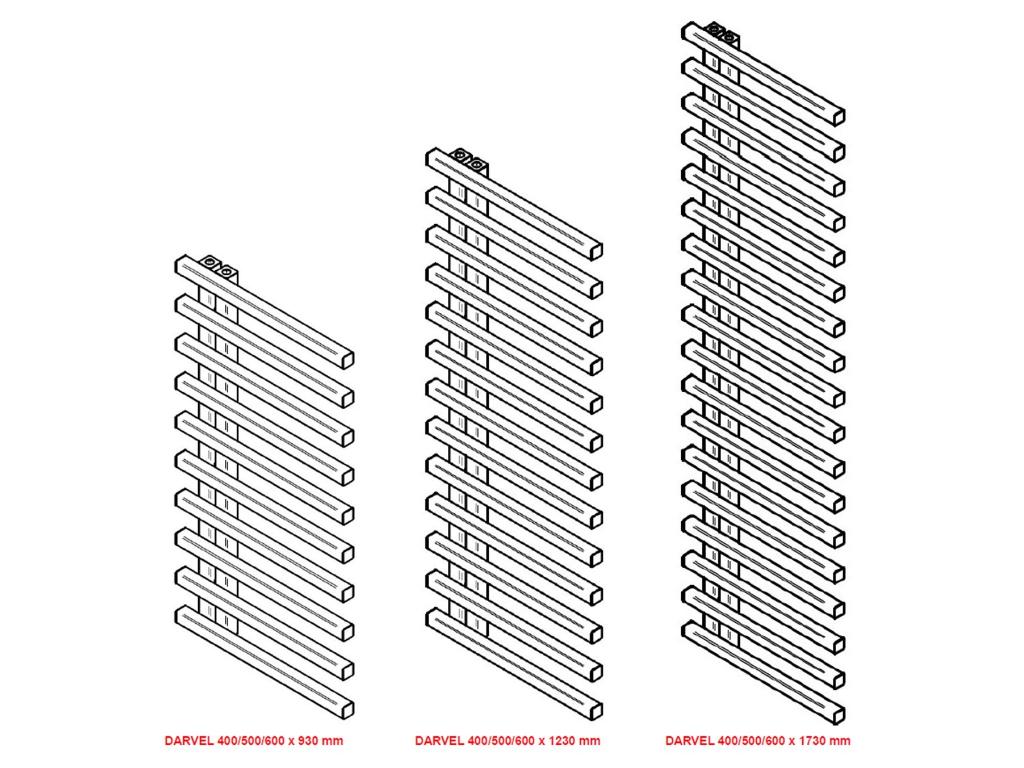 DARVEL 400/500/600 x 930 mm

DARVEL 400/500/600 x 1230 mm

DARVEL 400/500/600 x 1730 mm