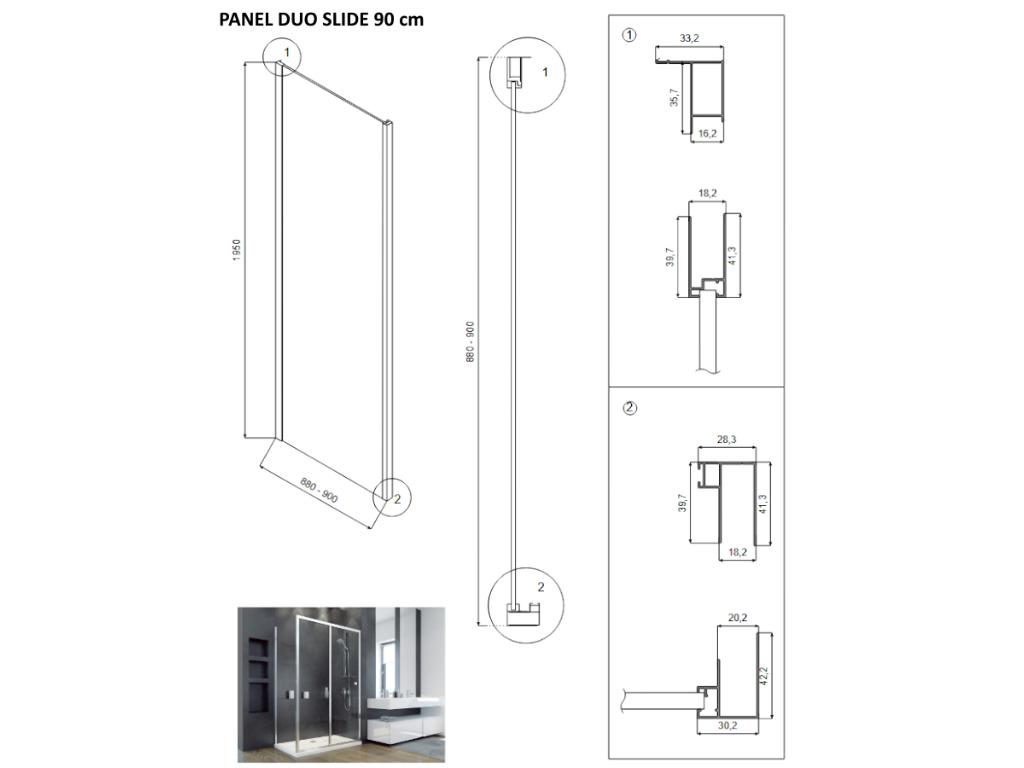 PANEL DUO SLIDE 90 cm

1

1950

880 - 900

2

1

880 - 900

2

①

33,2

35,7

16,2

18,2

39,7

41,3

②

28,3

39,7

41,3

18,2

20,2

42,2

30,2